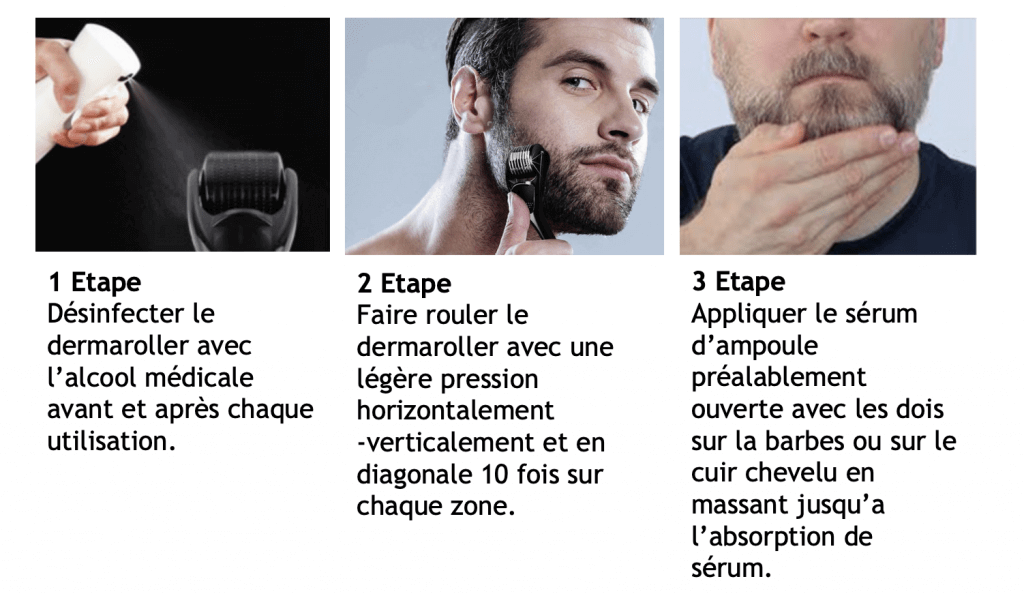 1 Etape
Désinfecter le dermaroller avec l’alcool médicale avant et après chaque utilisation.

2 Etape
Faire rouler le dermaroller avec une légère pression horizontalement -verticalement et en diagonale 10 fois sur chaque zone.

3 Etape
Appliquer le sérum d’ampoule préalablement ouverte avec les dois sur la barbes ou sur le cuir chevelu en massant jusqu’a l’absorption de sérum.